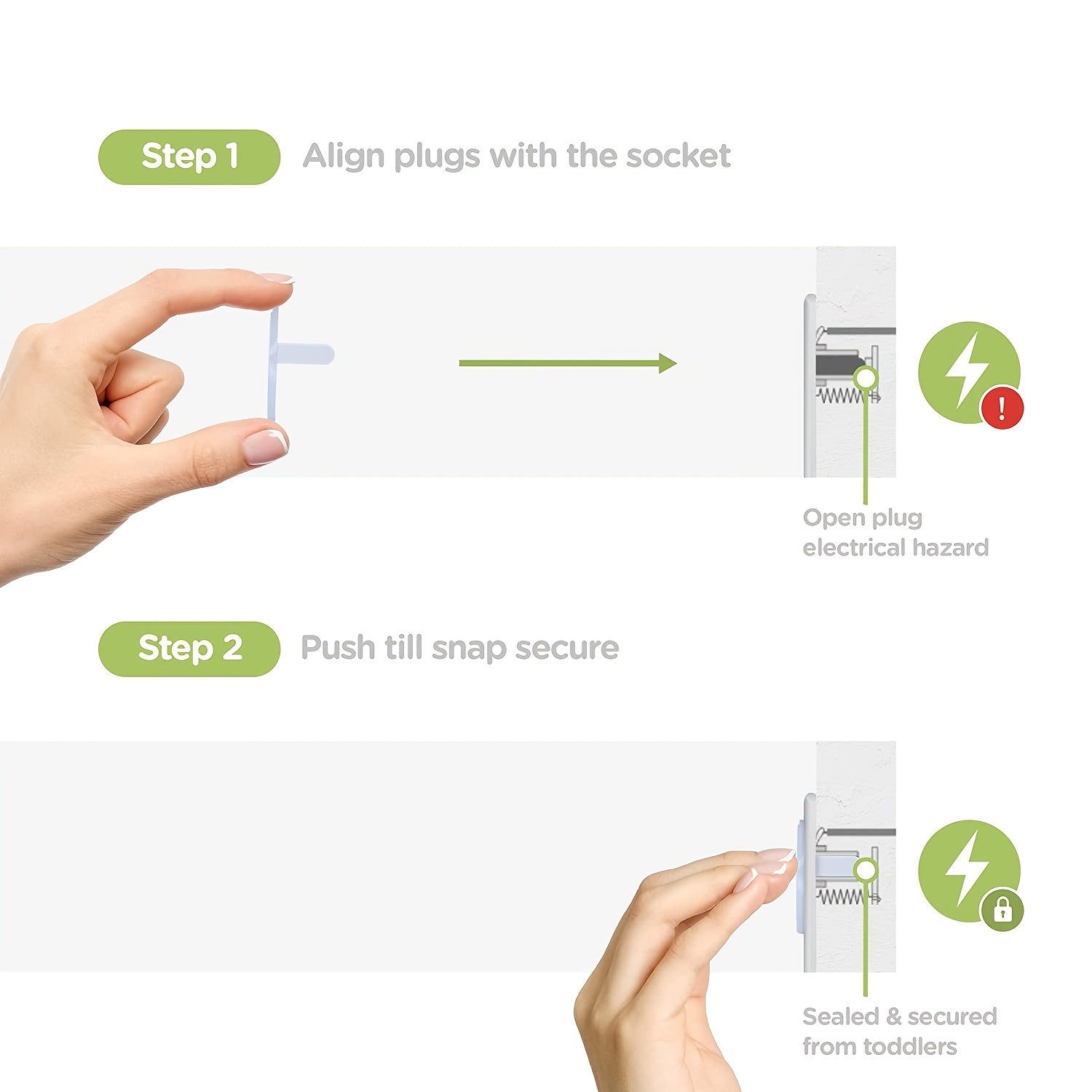 Step 1 Align plugs with the socket

Open plug electrical hazard

Step 2 Push till snap secure

Sealed & secured from toddlers