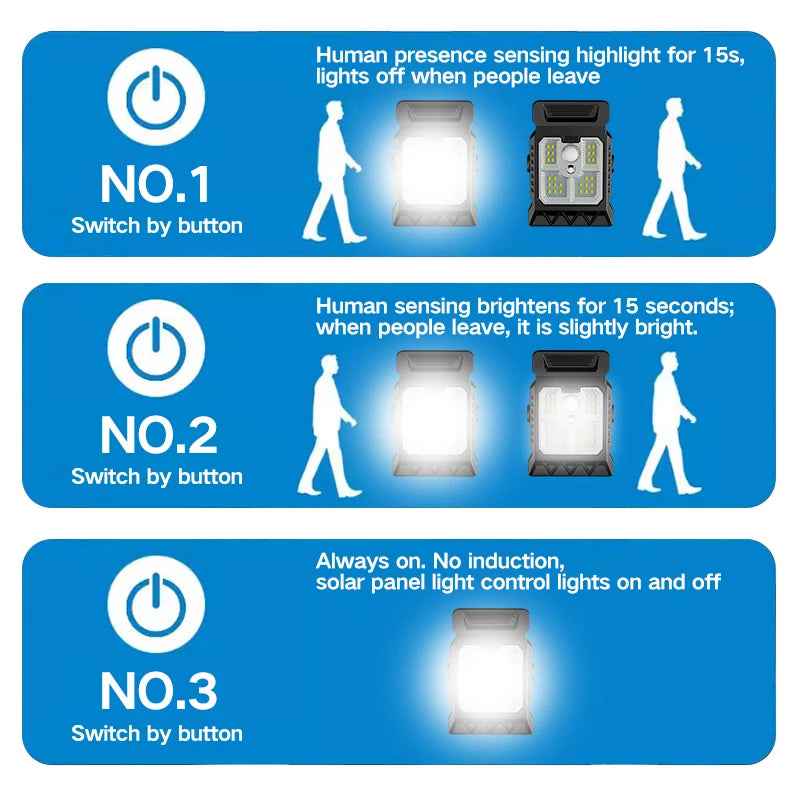 NO.1
Switch by button

Human presence sensing highlight for 15s, lights off when people leave

NO.2
Switch by button

Human sensing brightens for 15 seconds; when people leave, it is slightly bright.

NO.3
Switch by button

Always on. No induction, solar panel light control lights on and off