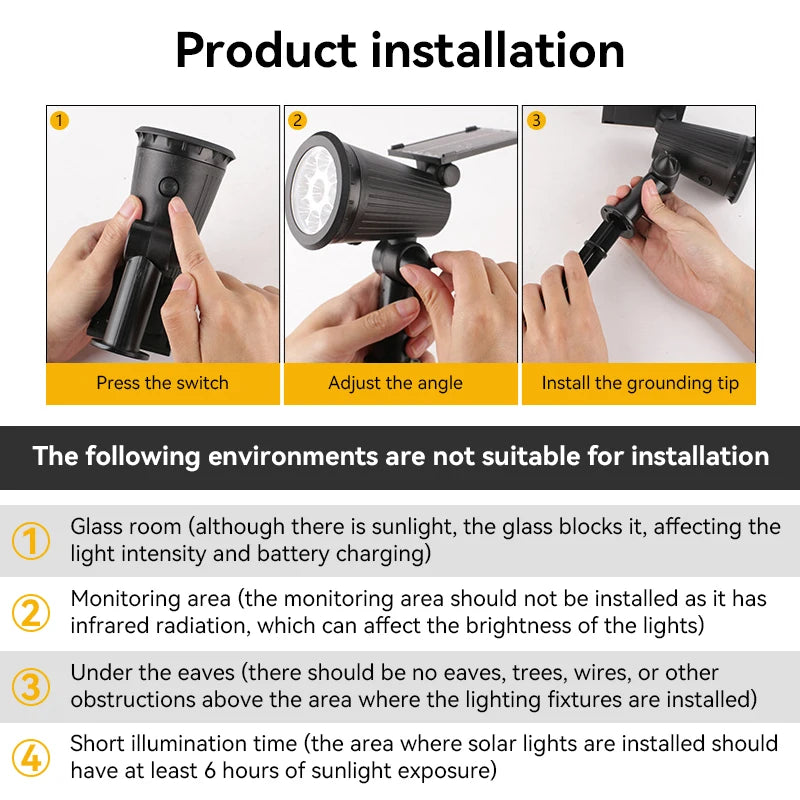 Product installation

1
Press the switch

2
Adjust the angle

3
Install the grounding tip

The following environments are not suitable for installation

① Glass room (although there is sunlight, the glass blocks it, affecting the light intensity and battery charging)

② Monitoring area (the monitoring area should not be installed as it has infrared radiation, which can affect the brightness of the lights)

③ Under the eaves (there should be no eaves, trees, wires, or other obstructions above the area where the lighting fixtures are installed)

④ Short illumination time (the area where solar lights are installed should have at least 6 hours of sunlight exposure)