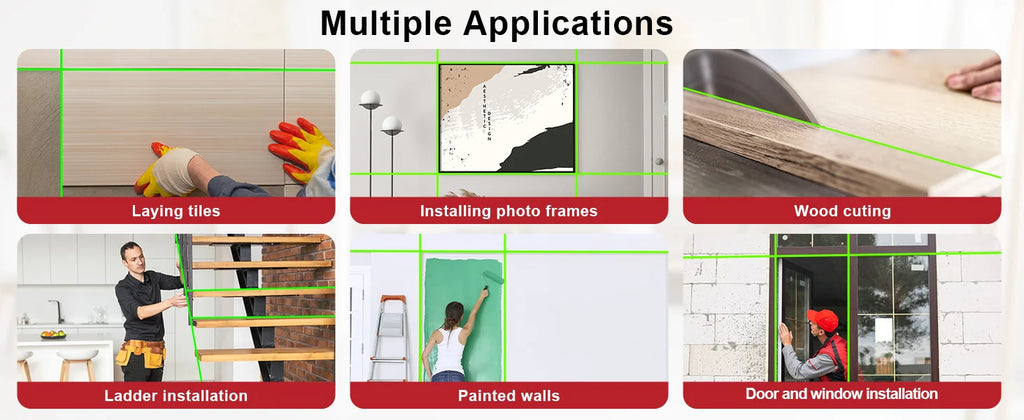 Multiple Applications

Laying tiles

AESTHETIC DESIGN

Installing photo frames

Wood cuting

Ladder installation

Painted walls

Door and window installation