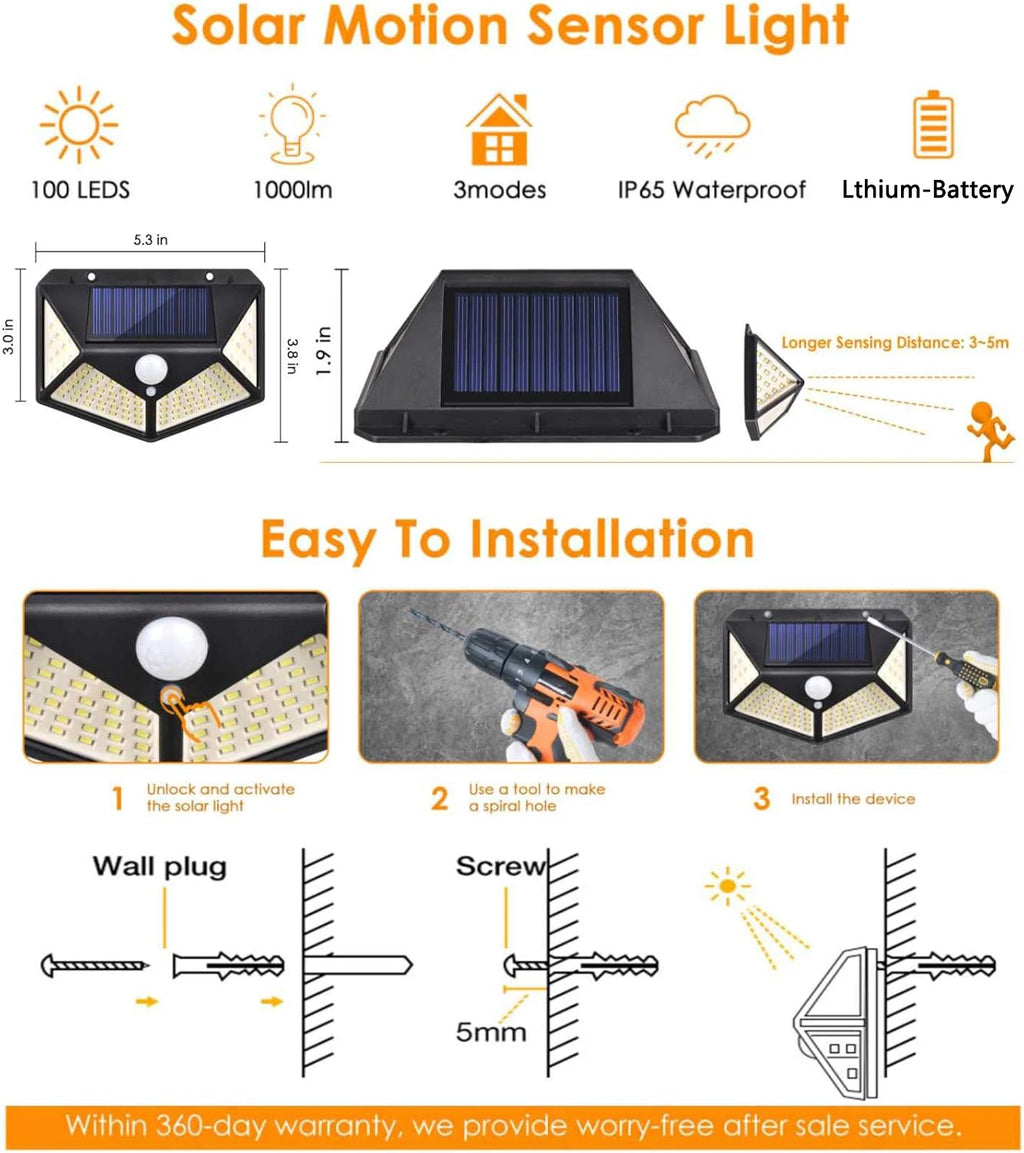 Solar Motion Sensor Light

100 LEDS

1000lm

3modes

IP65 Waterproof

Lthium-Battery

5.3 in

3.0 in

3.8 in

1.9 in

Longer Sensing Distance: 3~5m

Easy To Installation

1 Unlock and activate the solar light

2 Use a tool to make a spiral hole

3 Install the device

Wall plug

Screw

5mm

Within 360-day warranty, we provide worry-free after sale service.