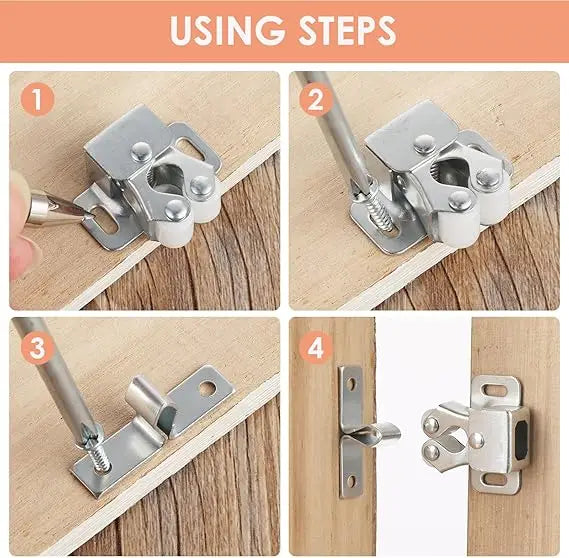 USING STEPS

1

2

3

4