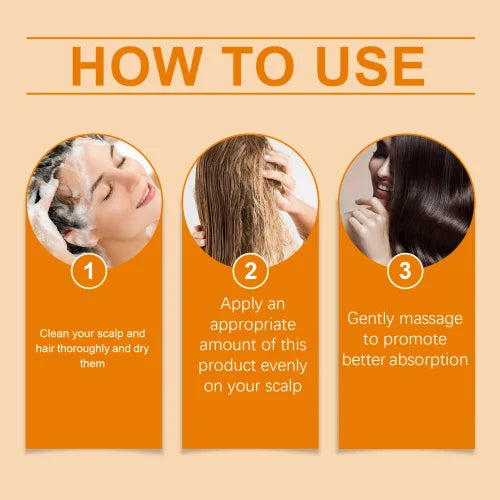 HOW TO USE

1

Clean your scalp and hair thoroughly and dry them

2

Apply an appropriate amount of this product evenly on your scalp

3

Gently massage to promote better absorption