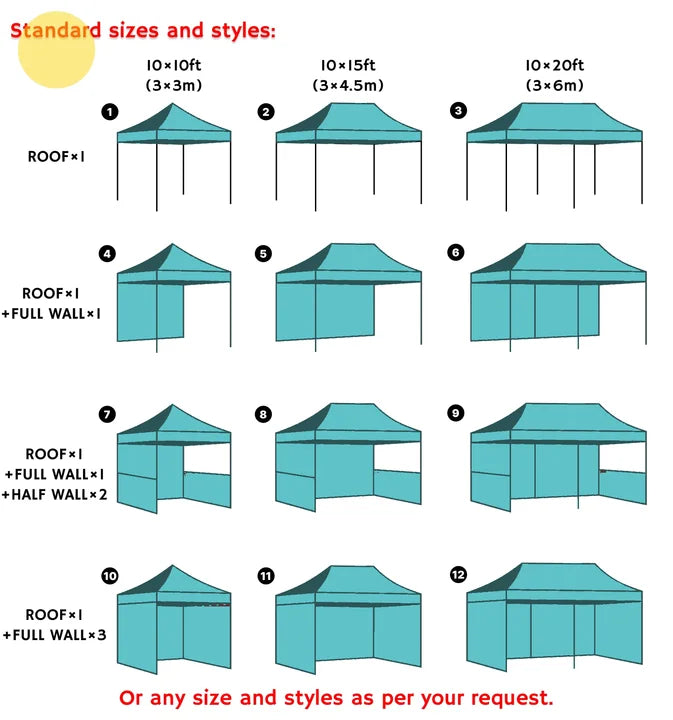 Standard sizes and styles:

10×10ft (3×3m)

10×15ft (3×4.5m)

10×20ft (3×6m)

ROOF×1

1

2

3

ROOF×1 +FULL WALL×1

4

5

6

ROOF×1 +FULL WALL×1 +HALF WALL×2

7

8

9

ROOF×1 +FULL WALL×3

10

11

12

Or any size and styles as per your request.